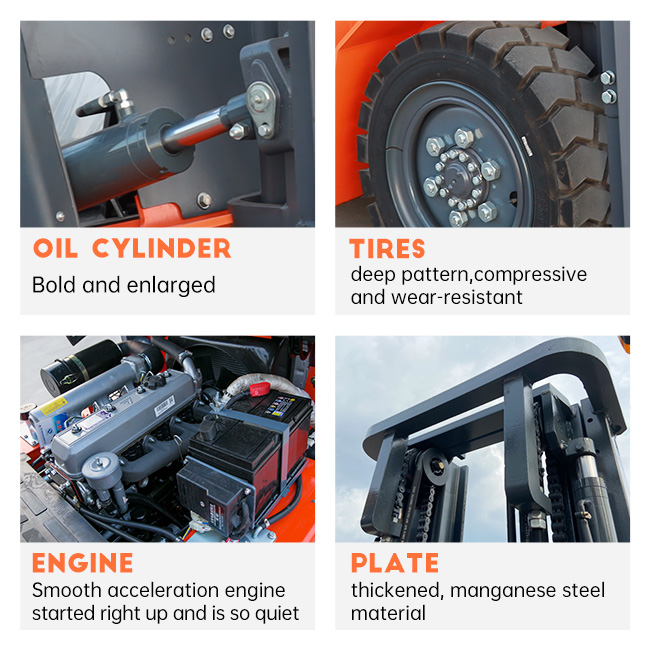 OIL CYLINDER
Bold and enlarged

TIRES
deep pattern,compressive and wear-resistant

ENGINE
Smooth acceleration engine started right up and is so quiet

PLATE
thickened, manganese steel material